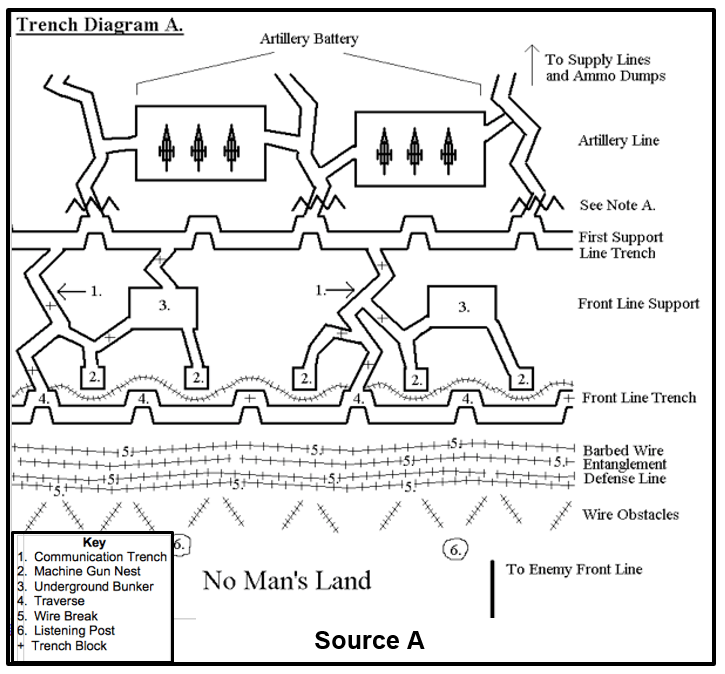 Trench Diagram A.

Artillery Battery

To Supply Lines and Ammo Dumps

Artillery Line

See Note A.

First Support Line Trench

1.

3.

1.

3.

Front Line Support

2.

2.

2.

2.

2.

4.

4.

4.

4.

Front Line Trench

5.

5.

5.

5.

5.

5.

5.

5.

5.

5.

Barbed Wire Entanglement Defense Line

Wire Obstacles

6.

6.

No Man's Land

To Enemy Front Line

Key
1. Communication Trench
2. Machine Gun Nest
3. Underground Bunker
4. Traverse
5. Wire Break
6. Listening Post
+ Trench Block

Source A