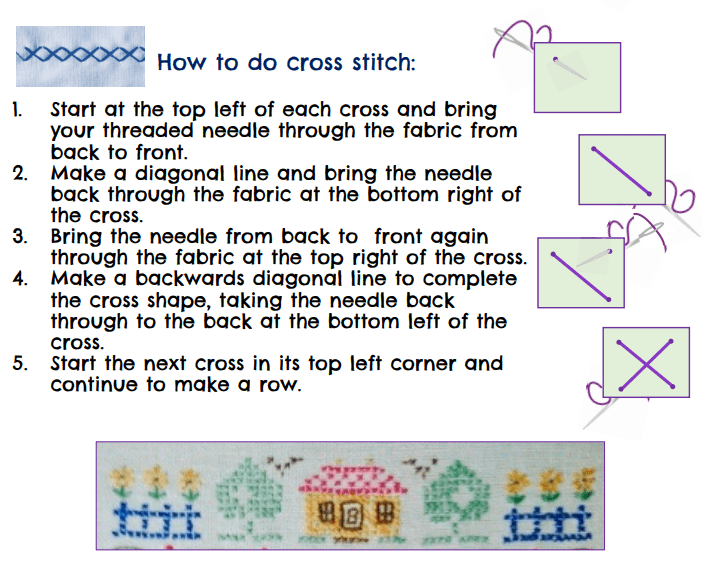 How to do cross stitch:

1. Start at the top left of each cross and bring your threaded needle through the fabric from back to front.
2. Make a diagonal line and bring the needle back through the fabric at the bottom right of the cross.
3. Bring the needle from back to front again through the fabric at the top right of the cross.
4. Make a backwards diagonal line to complete the cross shape, taking the needle back through to the back at the bottom left of the cross.
5. Start the next cross in its top left corner and continue to make a row.