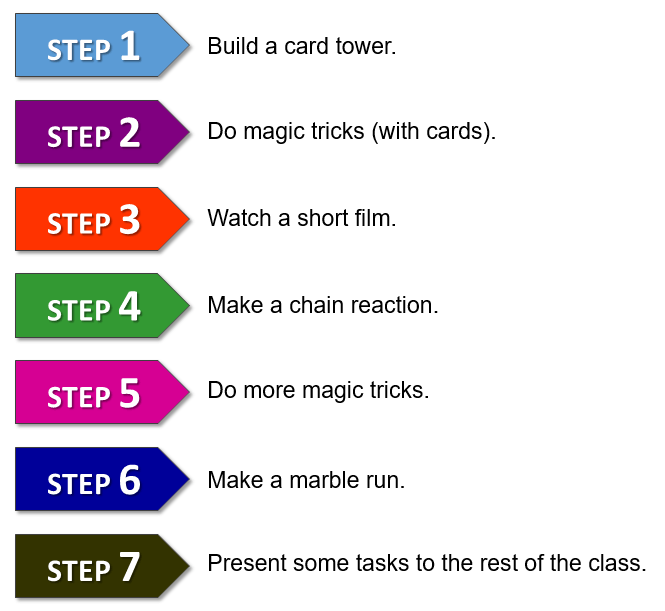 STEP 1 Build a card tower.

STEP 2 Do magic tricks (with cards).

STEP 3 Watch a short film.

STEP 4 Make a chain reaction.

STEP 5 Do more magic tricks.

STEP 6 Make a marble run.

STEP 7 Present some tasks to the rest of the class.