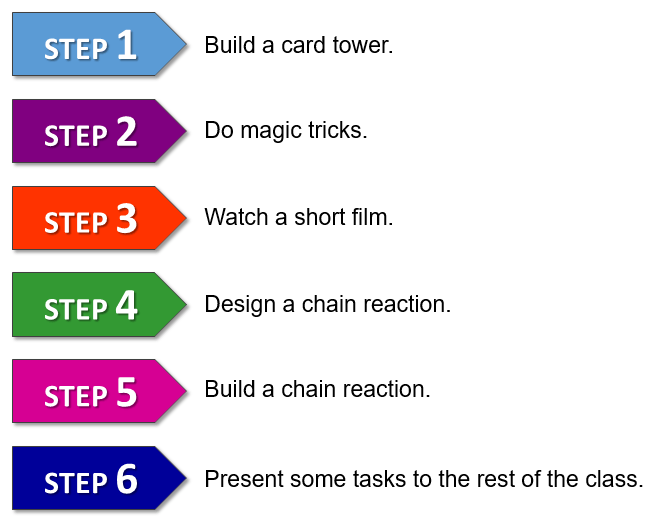 STEP 1 Build a card tower.

STEP 2 Do magic tricks.

STEP 3 Watch a short film.

STEP 4 Design a chain reaction.

STEP 5 Build a chain reaction.

STEP 6 Present some tasks to the rest of the class.