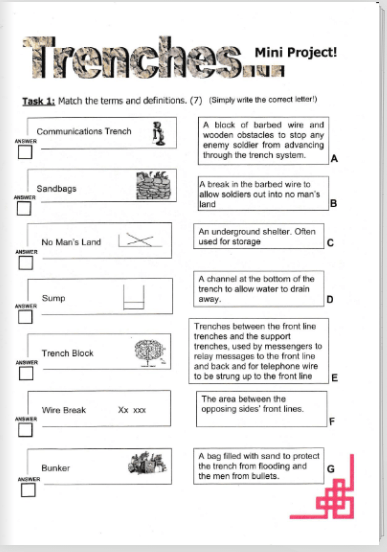 Trenches... Mini Project!

Task 1: Match the terms and definitions. (7) (Simply write the correct letter!)

Communications Trench

ANSWER

Sandbags

ANSWER

No Man's Land

ANSWER

Sump

ANSWER

Trench Block

ANSWER

Wire Break Xx xxx

ANSWER

Bunker

ANSWER

A block of barbed wire and wooden obstacles to stop any enemy soldier from advancing through the trench system. A

A break in the barbed wire to allow soldiers out into no man's land B

An underground shelter. Often used for storage C

A channel at the bottom of the trench to allow water to drain away. D

Trenches between the front line trenches and the support trenches, used by messengers to relay messages to the front line and back and for telephone wire to be strung up to the front line E

The area between the opposing sides' front lines. F

A bag filled with sand to protect the trench from flooding and the men from bullets. G