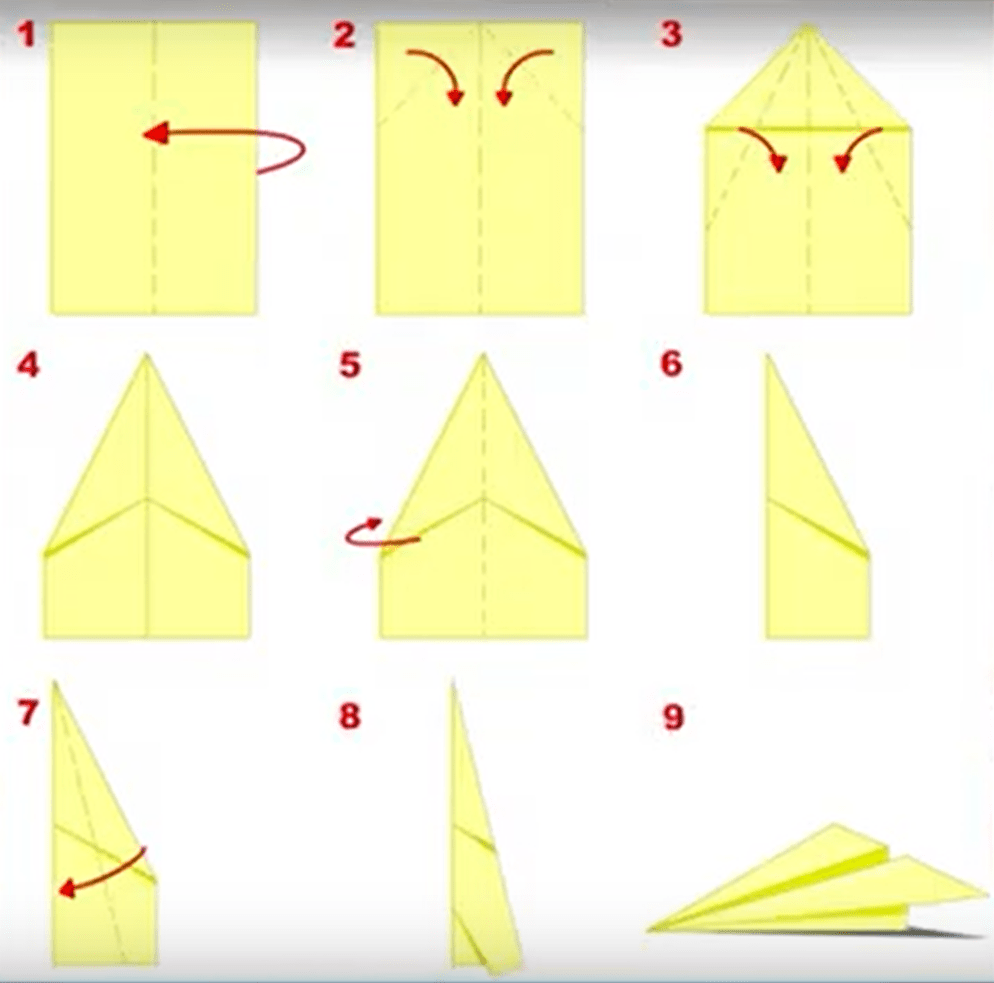 1

2

3

4

5

6

7

8

9